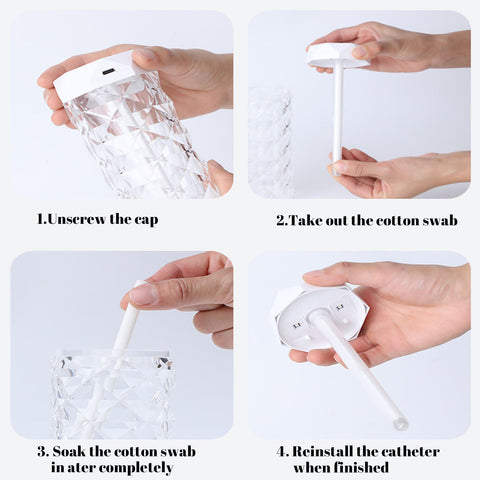 1.Unscrew the cap

2.Take out the cotton swab

3. Soak the cotton swab in ater completely

4. Reinstall the catheter when finished